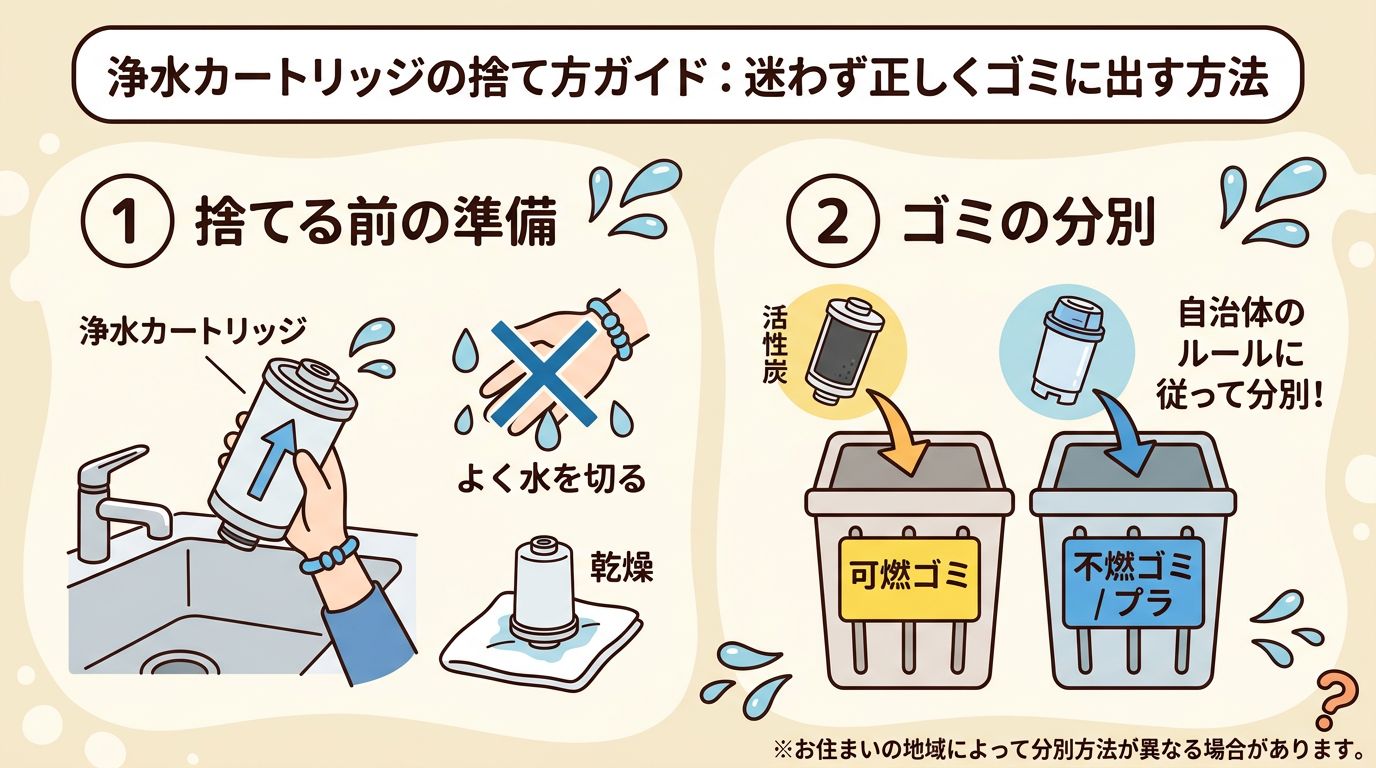 浄水カートリッジの捨て方ガイド：迷わず正しくゴミに出す方法

① 捨てる前の準備

浄水カートリッジ

よく水を切る

乾燥

② ゴミの分別

活性炭

自治体のルールに従って分別！

可燃ゴミ

不燃ゴミ／プラ

?

※お住まいの地域によって分別方法が異なる場合があります。