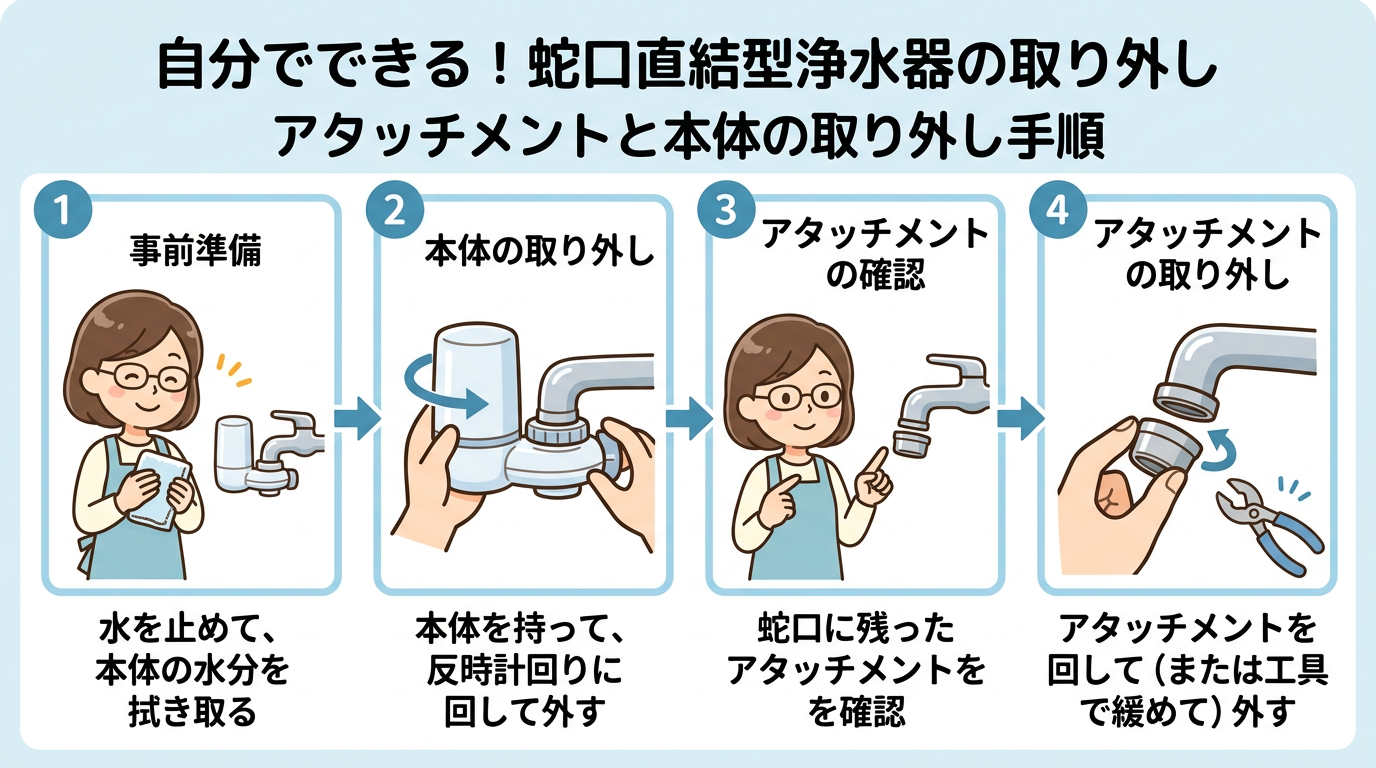 自分でできる！蛇口直結型浄水器の取り外し
アタッチメントと本体の取り外し手順

1
事前準備
水を止めて、本体の水分を拭き取る

2
本体の取り外し
本体を持って、反時計回りに回して外す

3
アタッチメントの確認
蛇口に残ったアタッチメントをを確認

4
アタッチメントの取り外し
アタッチメントを回して（または工具で緩めて）外す