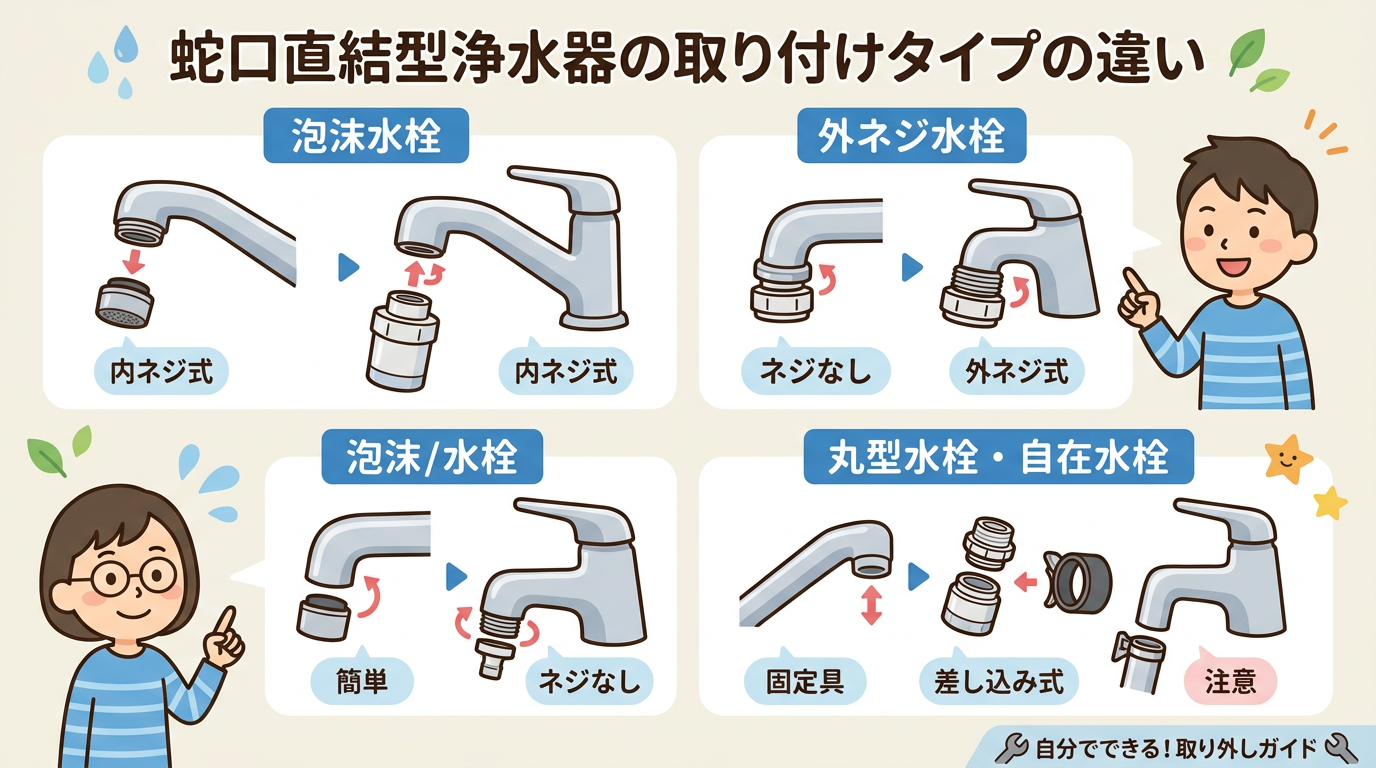 蛇口直結型浄水器の取り付けタイプの違い

泡沫水栓

内ネジ式

内ネジ式

外ネジ水栓

ネジなし

外ネジ式

泡沫/水栓

簡単

ネジなし

丸型水栓・自在水栓

固定具

差し込み式

注意

自分でできる！取り外しガイド