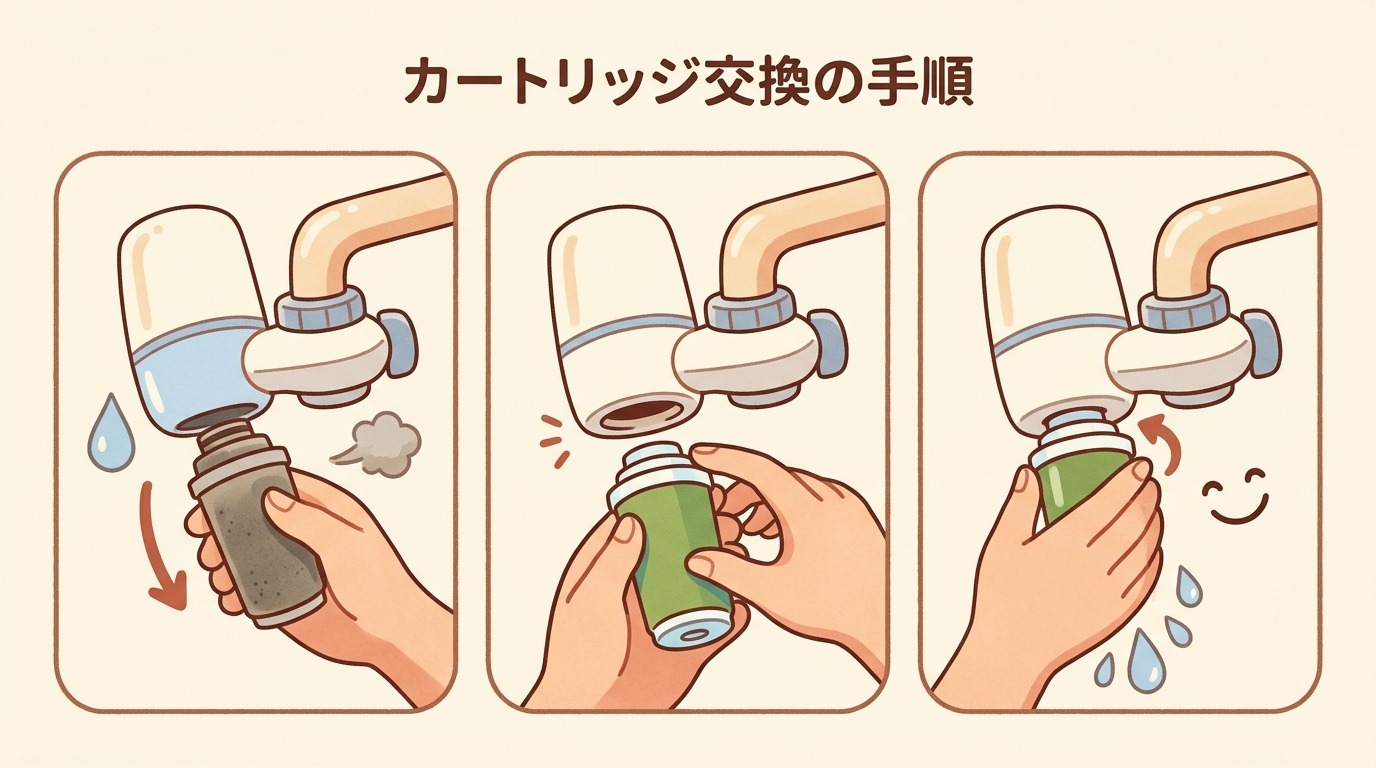 カートリッジ交換の手順