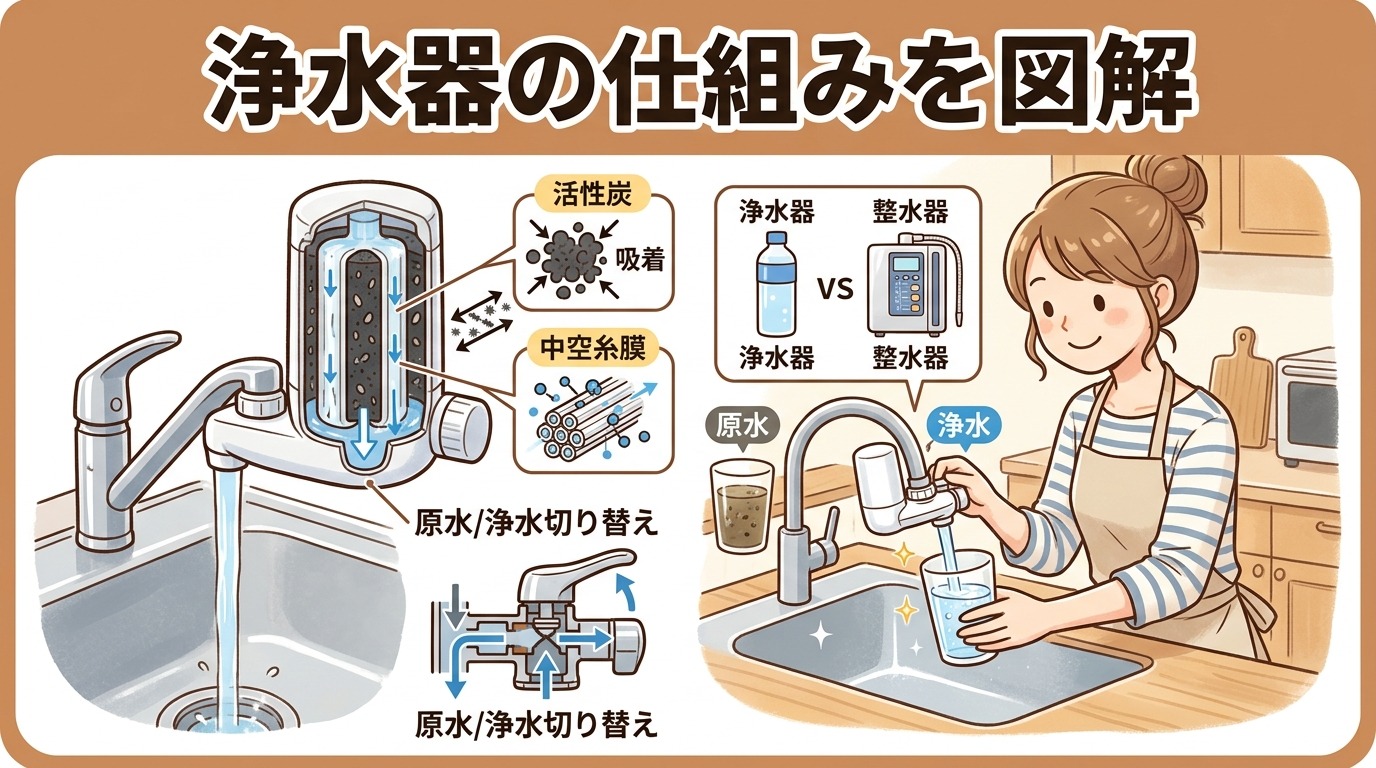 浄水器の仕組みを図解

活性炭

吸着

中空糸膜

原水/浄水切り替え

原水/浄水切り替え

浄水器

整水器

VS

浄水器

整水器

原水

浄水